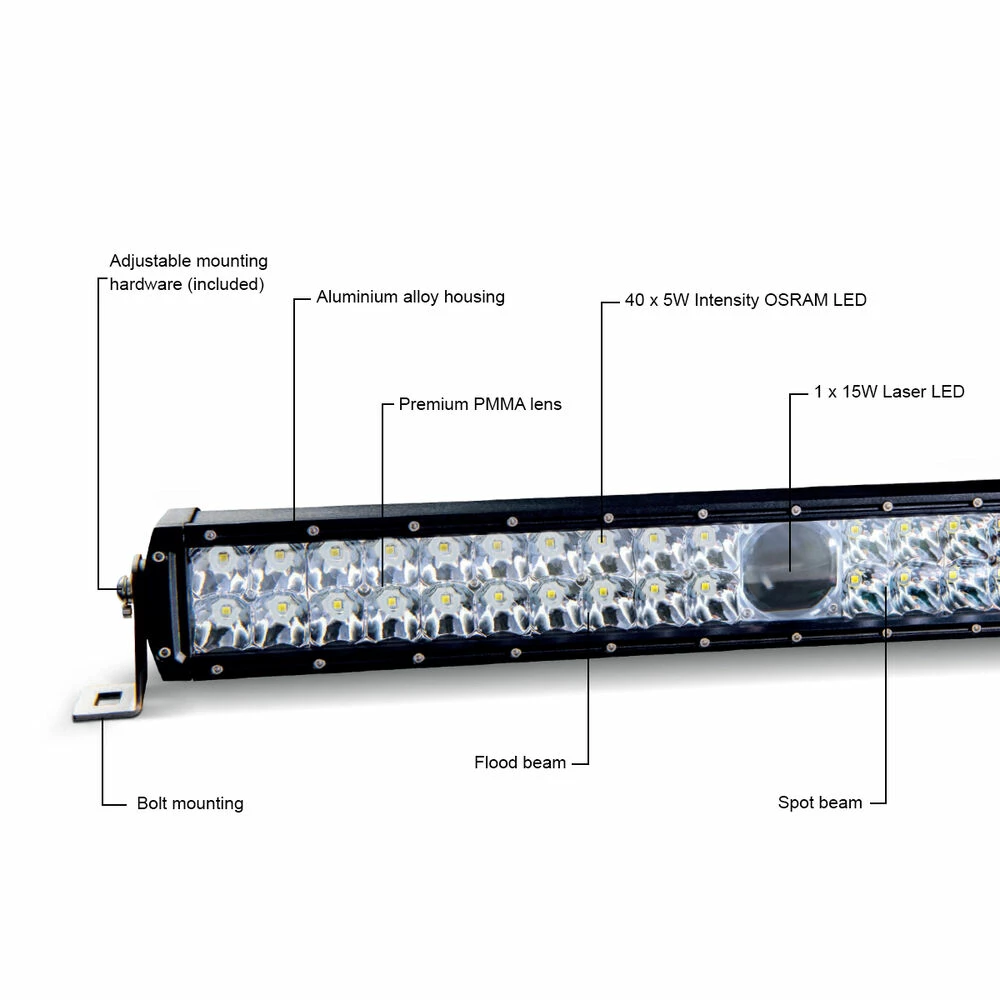 Adjustable mounting hardware (included)

Aluminium alloy housing

40 x 5W Intensity OSRAM LED

Premium PMMA lens

1 x 15W Laser LED

Flood beam

Bolt mounting

Spot beam